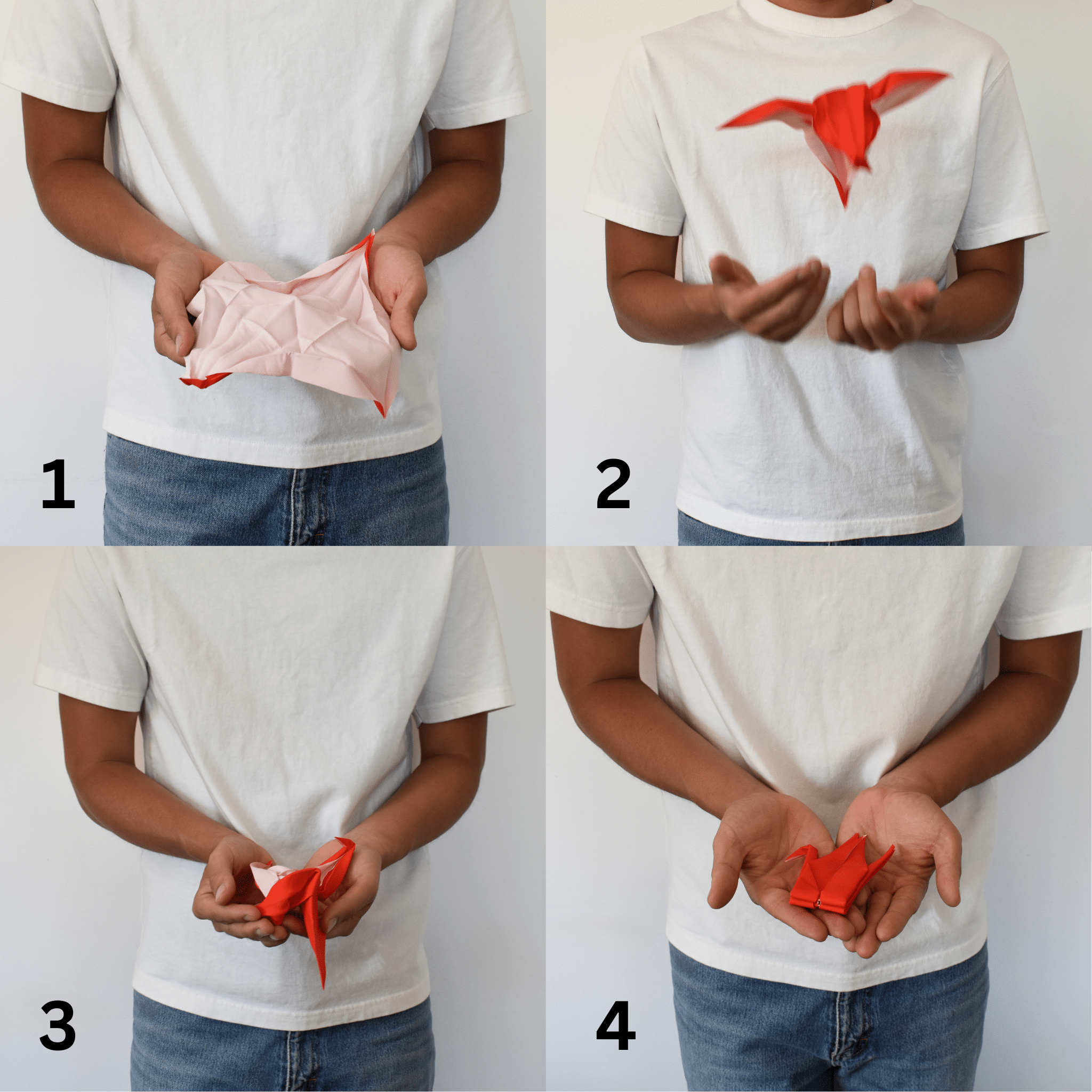 1

2

3

4